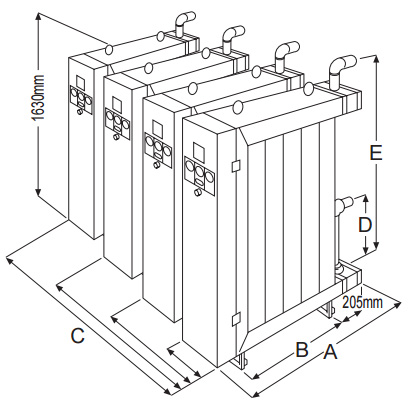 1630mm
E
D
205mm
C
B
A